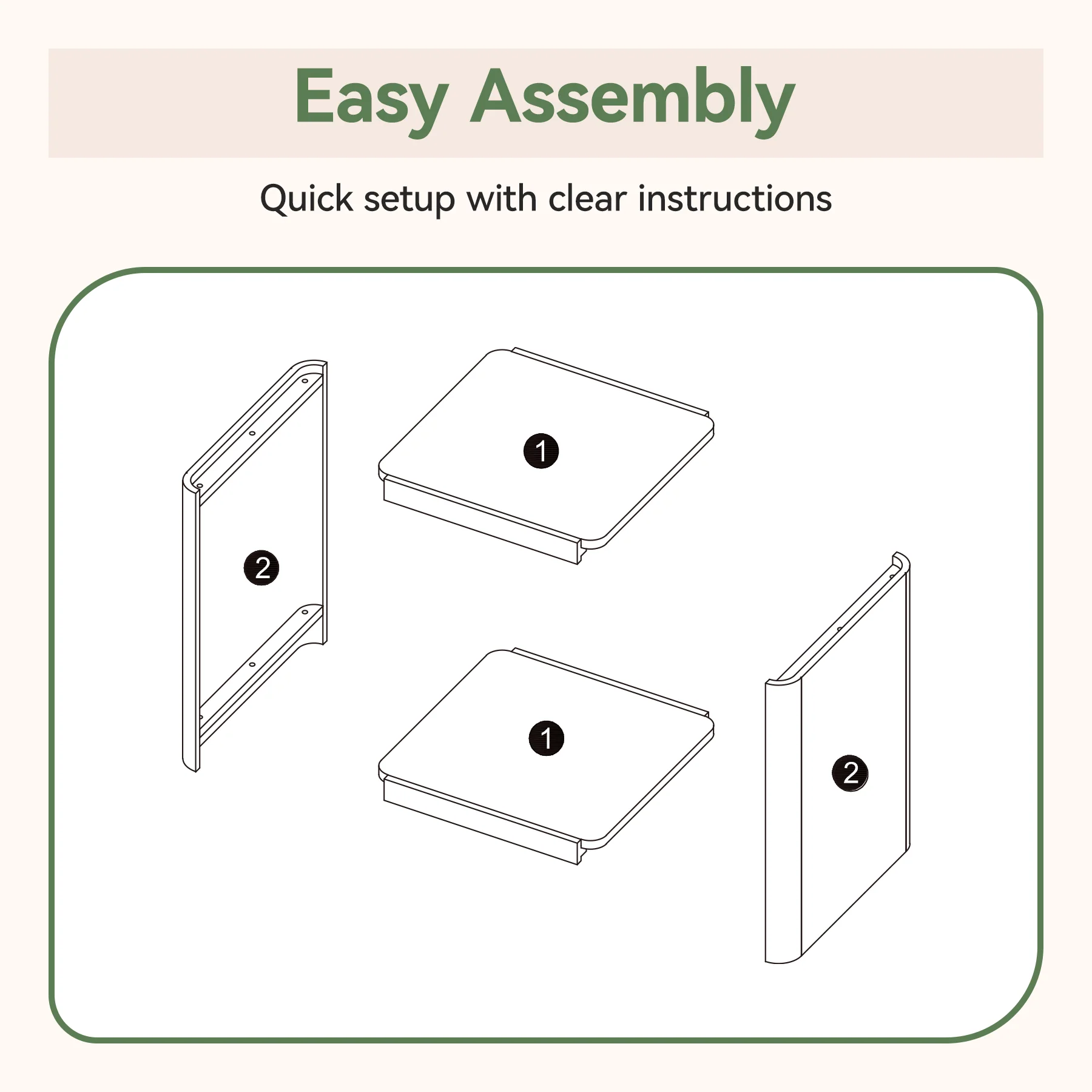 Easy Assembly

Quick setup with clear instructions

2

1

1

2