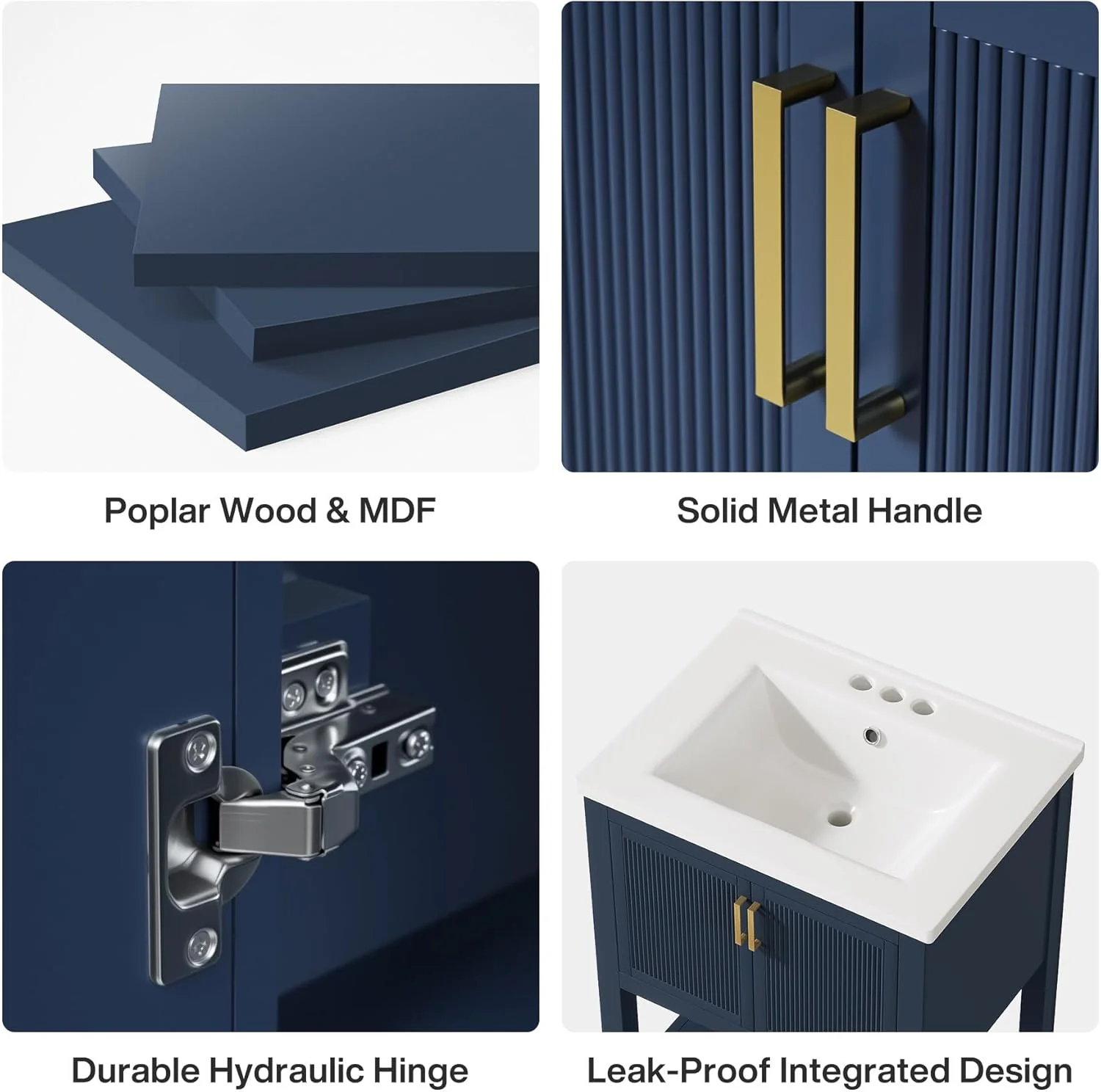 Poplar Wood & MDF

Solid Metal Handle

Durable Hydraulic Hinge

Leak-Proof Integrated Design